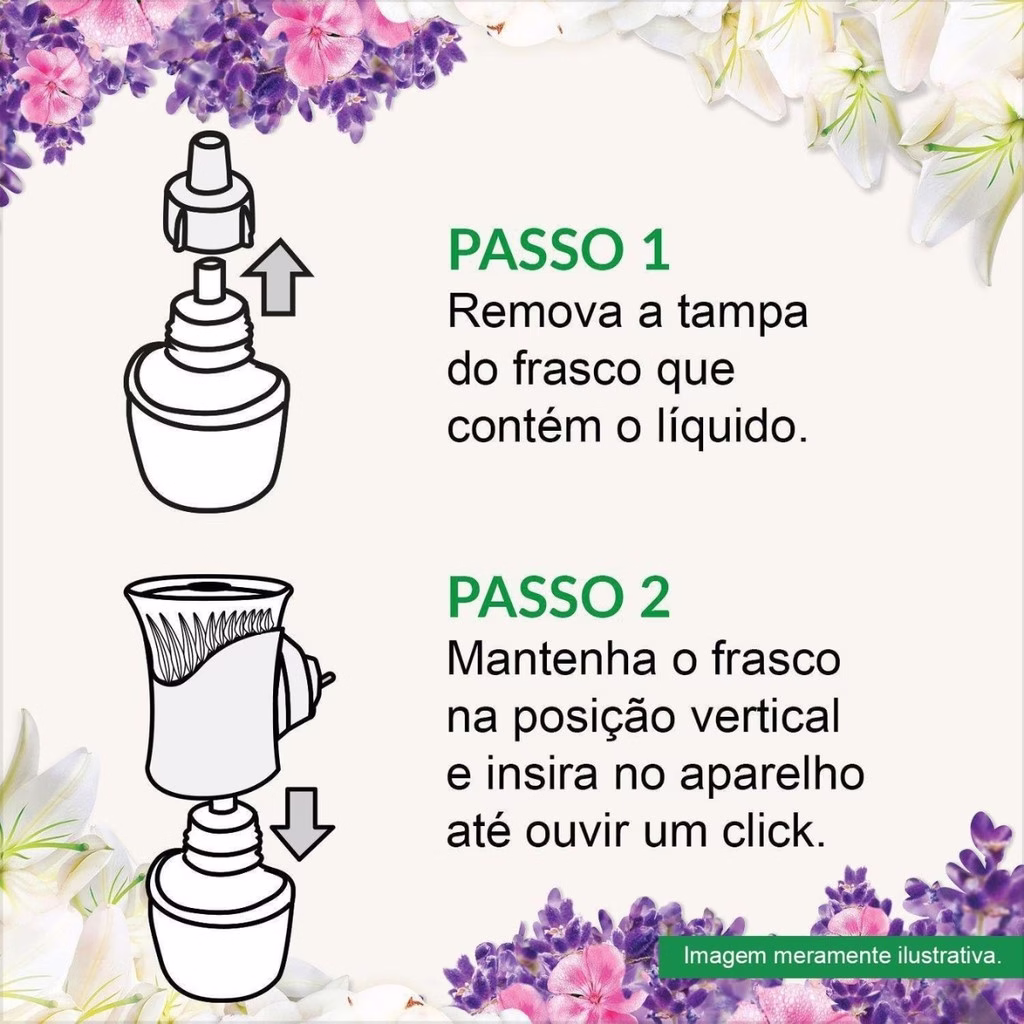 PASSO 1
Remova a tampa do frasco que contém o líquido.

PASSO 2
Mantenha o frasco na posição vertical e insira no aparelho até ouvir um click.

Imagem meramente ilustrativa.