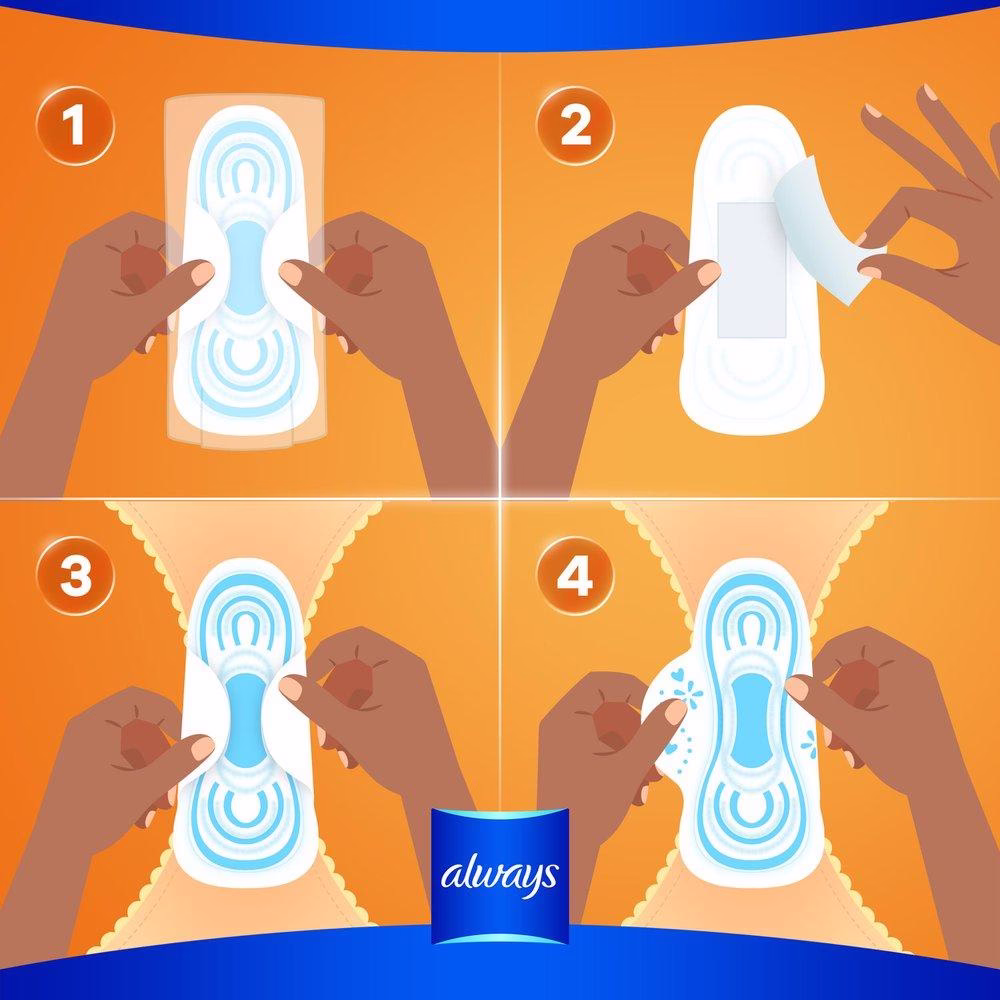 1

2

3

4

always